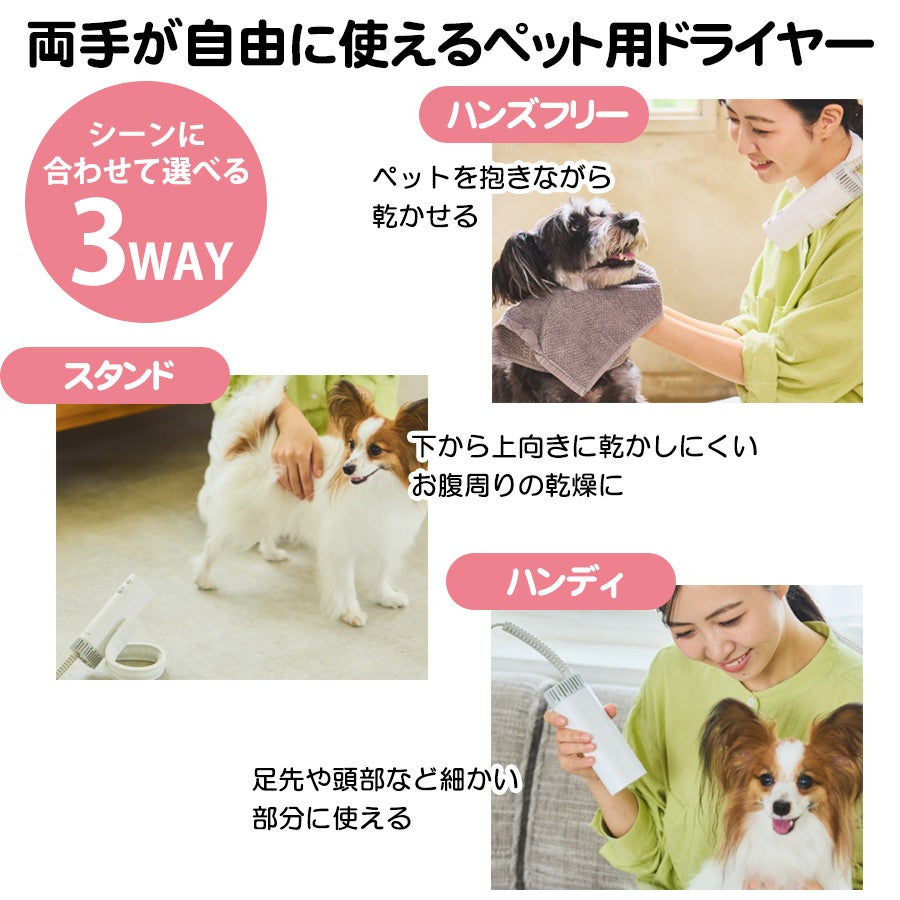 両手が自由に使えるペット用ドライヤー

シーンに合わせて選べる 3WAY

ハンズフリー

ペットを抱きながら乾かせる

スタンド

下から上向きに乾かしにくいお腹周りの乾燥に

ハンディ

足先や頭部など細かい部分に使える