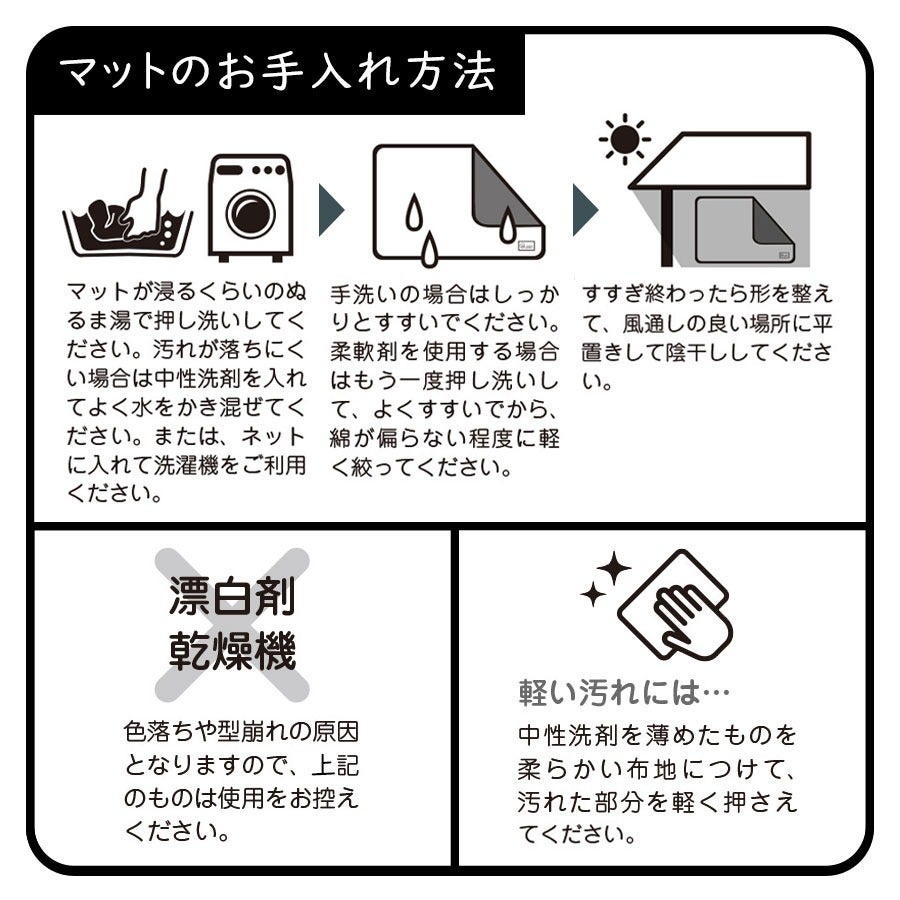 マットのお手入れ方法

マットが浸るくらいのぬるま湯で押し洗いしてください。汚れが落ちにくい場合は中性洗剤を入れてよく水をかき混ぜてください。または、ネットに入れて洗濯機をご利用ください。

手洗いの場合はしっかりとすすいでください。柔軟剤を使用する場合はもう一度押し洗いして、よくすすいでから、綿が偏らない程度に軽く絞ってください。

すすぎ終わったら形を整えて、風通しの良い場所に平置きして陰干ししてください。

漂白剤
乾燥機

色落ちや型崩れの原因となりますので、上記のものは使用をお控えください。

軽い汚れには…

中性洗剤を薄めたものを柔らかい布地につけて、汚れた部分を軽く押さえてください。