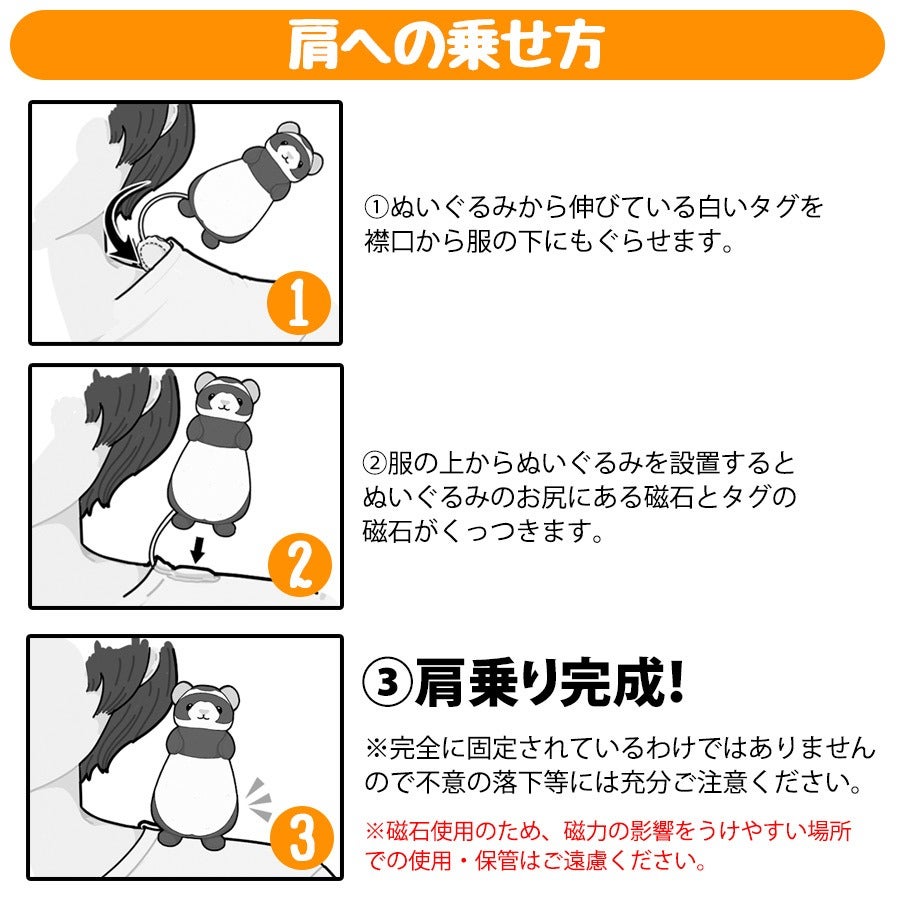 肩への乗せ方

1

①ぬいぐるみから伸びている白いタグを襟口から服の下にもぐらせます。

2

②服の上からぬいぐるみを設置するとぬいぐるみのお尻にある磁石とタグの磁石がくっつきます。

3

③肩乗り完成!

※完全に固定されているわけではありませんので不意の落下等には充分ご注意ください。

※磁石使用のため、磁力の影響をうけやすい場所での使用・保管はご遠慮ください。