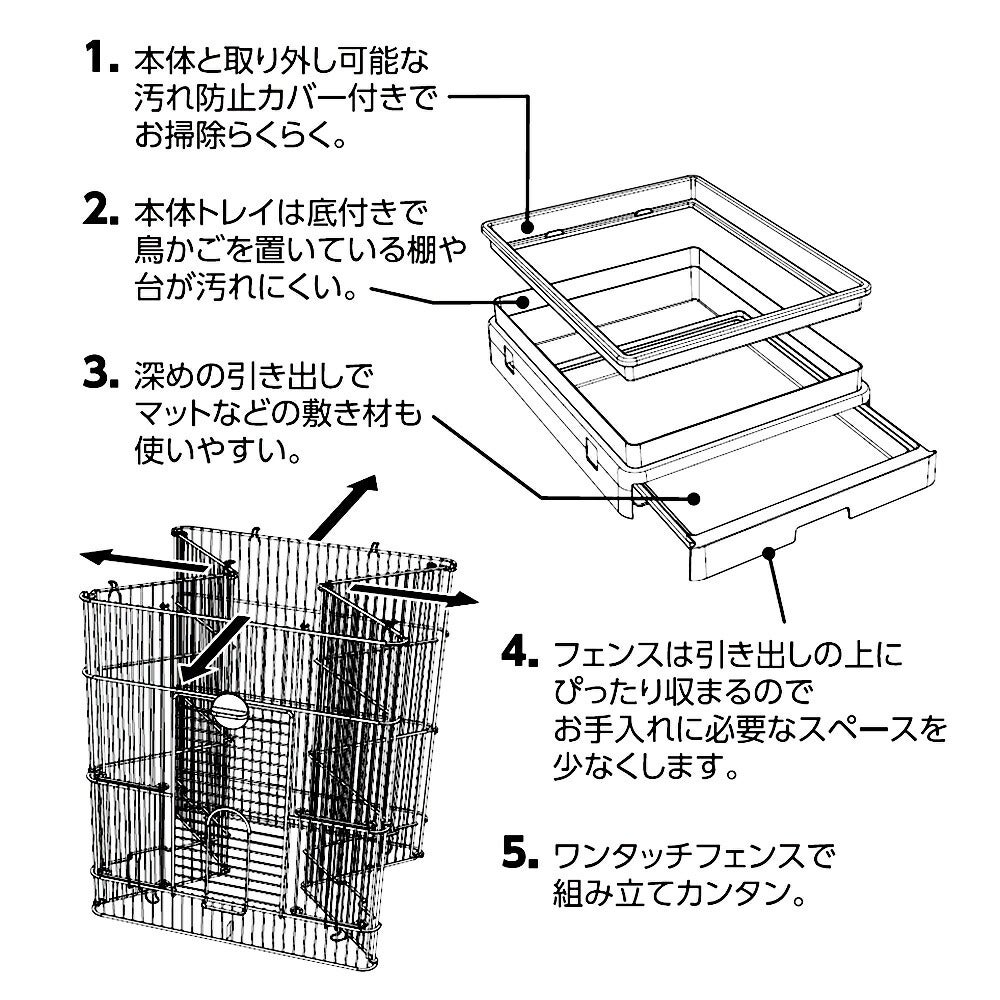 1. 本体と取り外し可能な汚れ防止カバー付きでお掃除らくらく。

2. 本体トレイは底付きで鳥かごを置いている棚や台が汚れにくい。

3. 深めの引き出しでマットなどの敷き材も使いやすい。

4. フェンスは引き出しの上にぴったり収まるのでお手入れに必要なスペースを少なくします。

5. ワンタッチフェンスで組み立てカンタン。