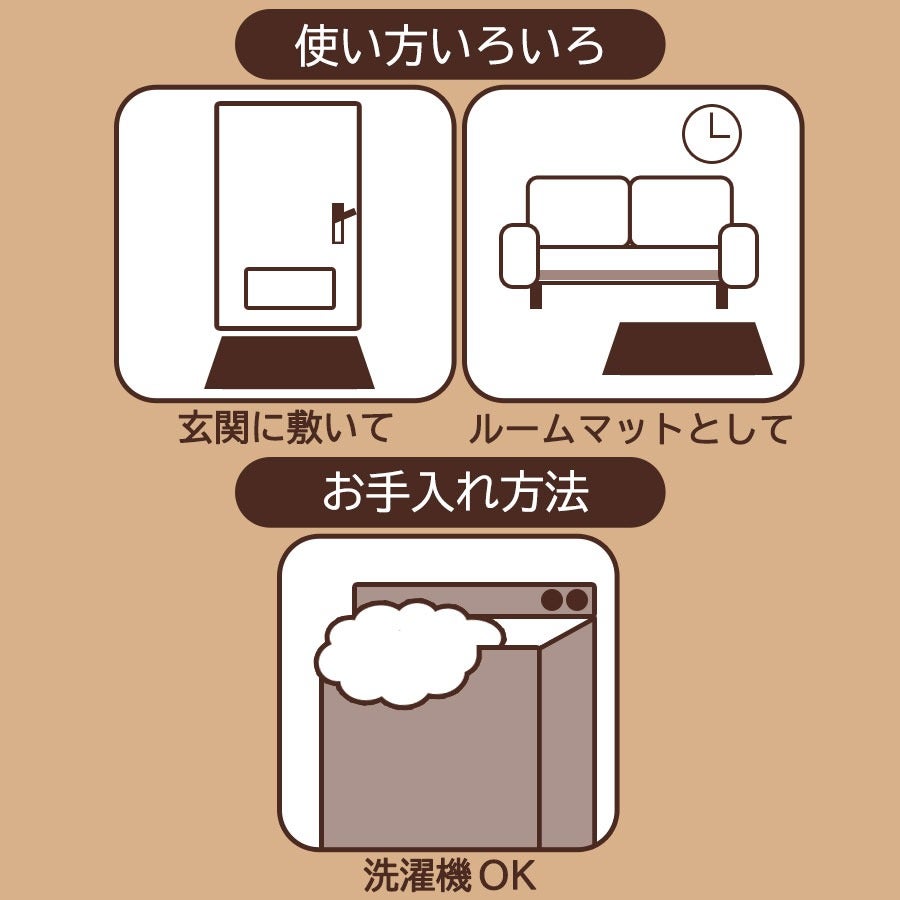 使い方いろいろ

玄関に敷いて

ルームマットとして

お手入れ方法

洗濯機 OK