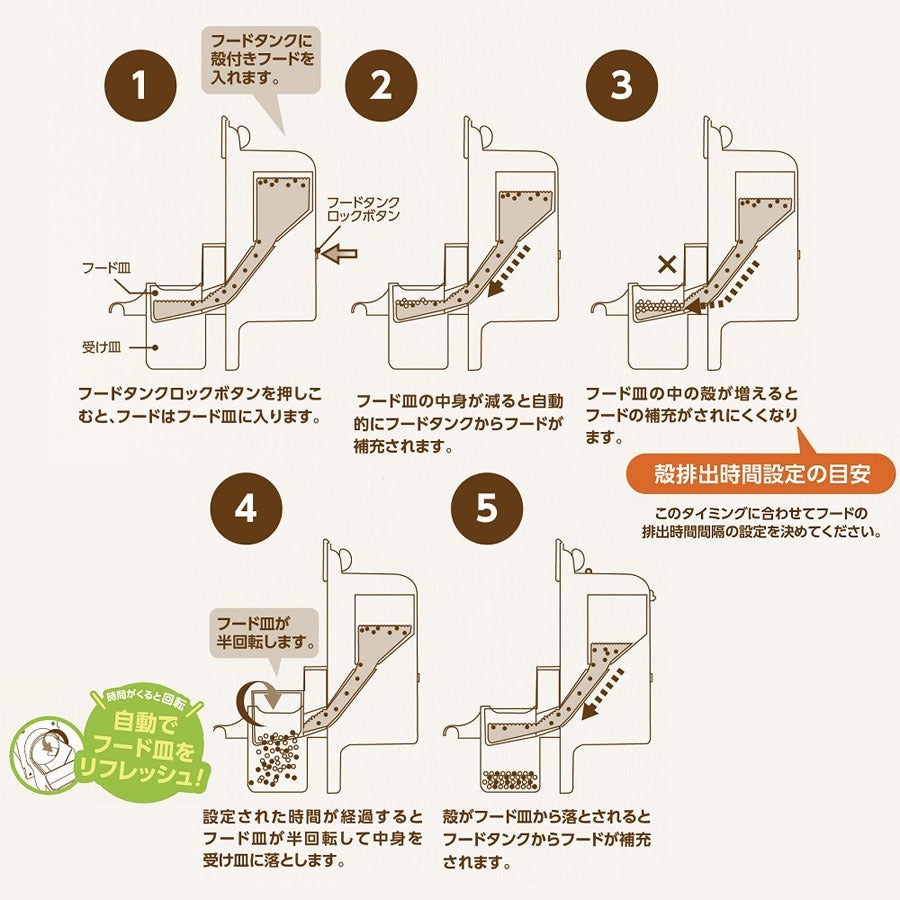 1

フードタンクに殻付きフードを入れます。

フードタンクロックボタン

フード皿

受け皿

フードタンクロックボタンを押しこむと、フードはフード皿に入ります。

2

フード皿の中身が減ると自動的にフードタンクからフードが補充されます。

3

×

フード皿の中の殻が増えるとフードの補充がされにくくなります。

殻排出時間設定の目安

このタイミングに合わせてフードの排出時間間隔の設定を決めてください。

4

フード皿が半回転します。

時間がくると回転

自動でフード皿をリフレッシュ!

設定された時間が経過するとフード皿が半回転して中身を受け皿に落とします。

5

殻がフード皿から落とされるとフードタンクからフードが補充されます。