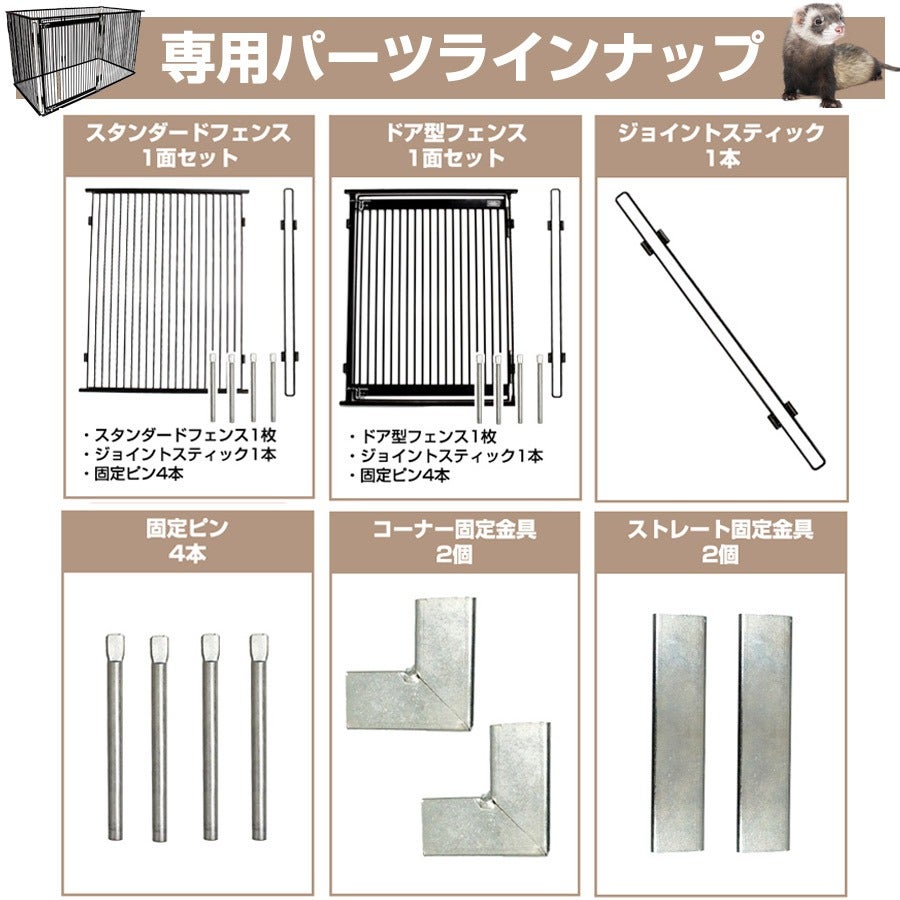 専用パーツラインナップ

スタンダードフェンス
1面セット

・スタンダードフェンス1枚
・ジョイントスティック1本
・固定ピン4本

ドア型フェンス
1面セット

・ドア型フェンス1枚
・ジョイントスティック1本
・固定ピン4本

ジョイントスティック
1本

固定ピン
4本

コーナー固定金具
2個

ストレート固定金具
2個