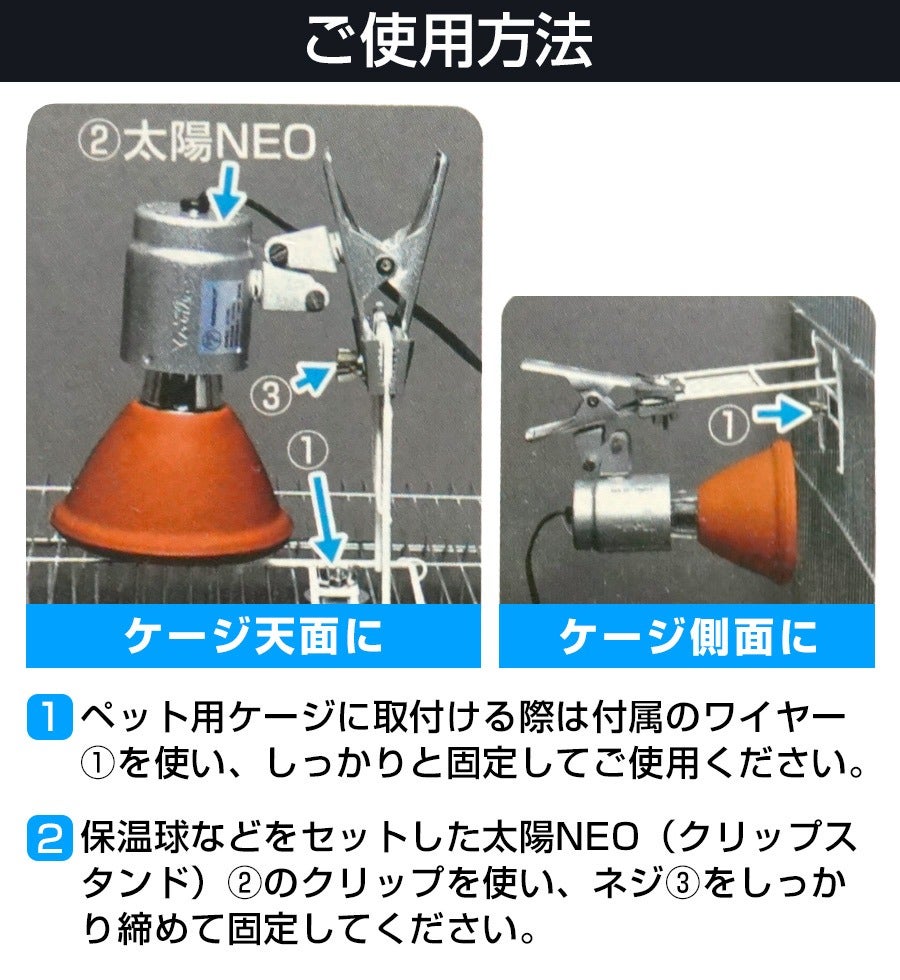 ご使用方法

②太陽NEO

③

①

ケージ天面に

①

ケージ側面に

1 ペット用ケージに取付ける際は付属のワイヤー①を使い、しっかりと固定してご使用ください。

2 保温球などをセットした太陽NEO（クリップスタンド）②のクリップを使い、ネジ③をしっかり締めて固定してください。