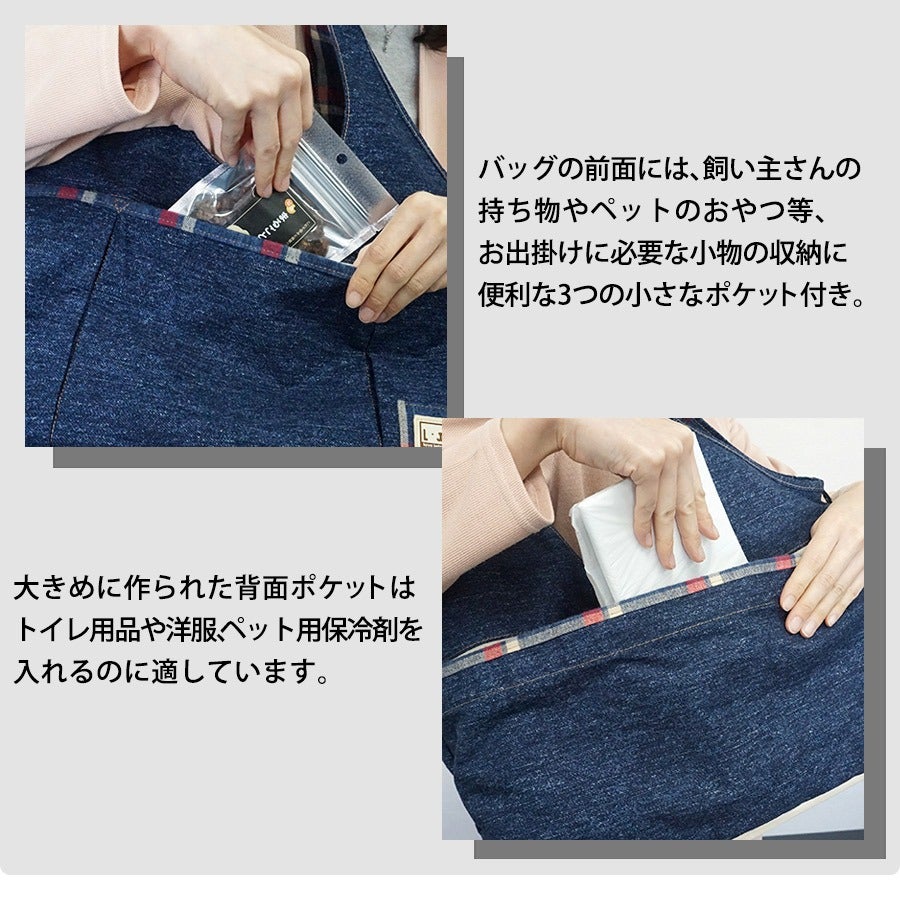 バッグの前面には、飼い主さんの持ち物やペットのおやつ等、お出掛けに必要な小物の収納に便利な3つの小さなポケット付き。

大きめに作られた背面ポケットはトイレ用品や洋服、ペット用保冷剤を入れるのに適しています。