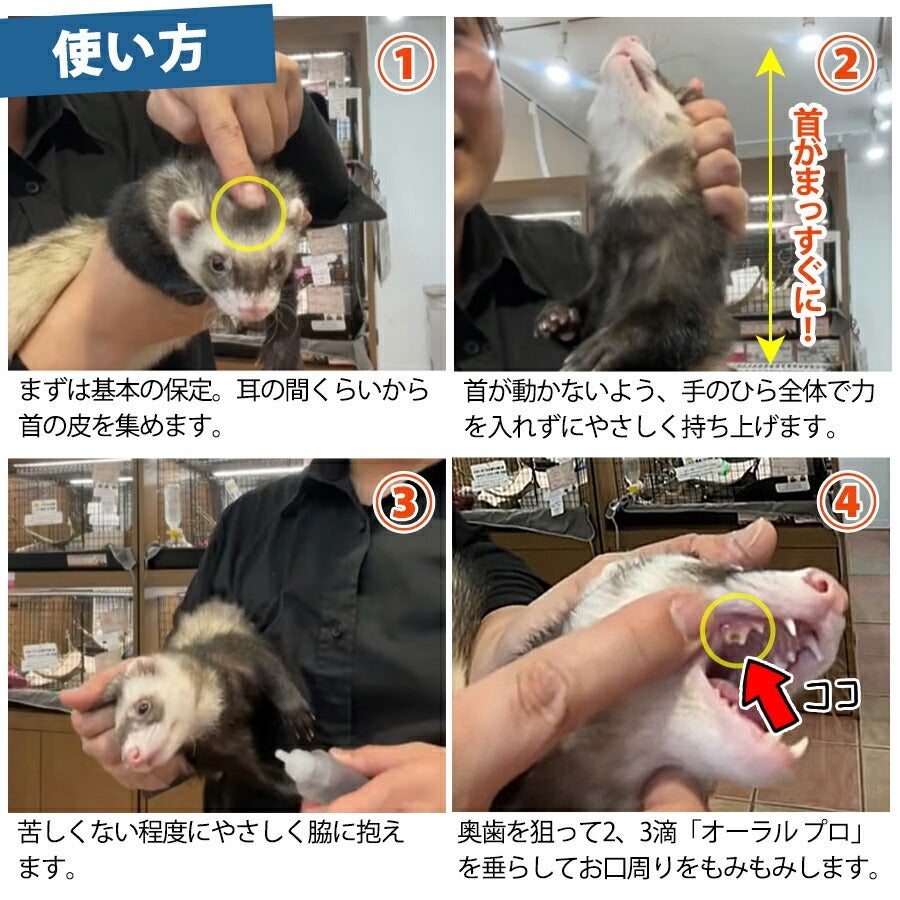 使い方

①

まずは基本の保定。耳の間くらいから首の皮を集めます。

②

首がまっすぐに！

首が動かないよう、手のひら全体で力を入れずにやさしく持ち上げます。

③

苦しくない程度にやさしく脇に抱えます。

④

ココ

奥歯を狙って2、3滴「オーラル プロ」を垂らしてお口周りをもみもみします。