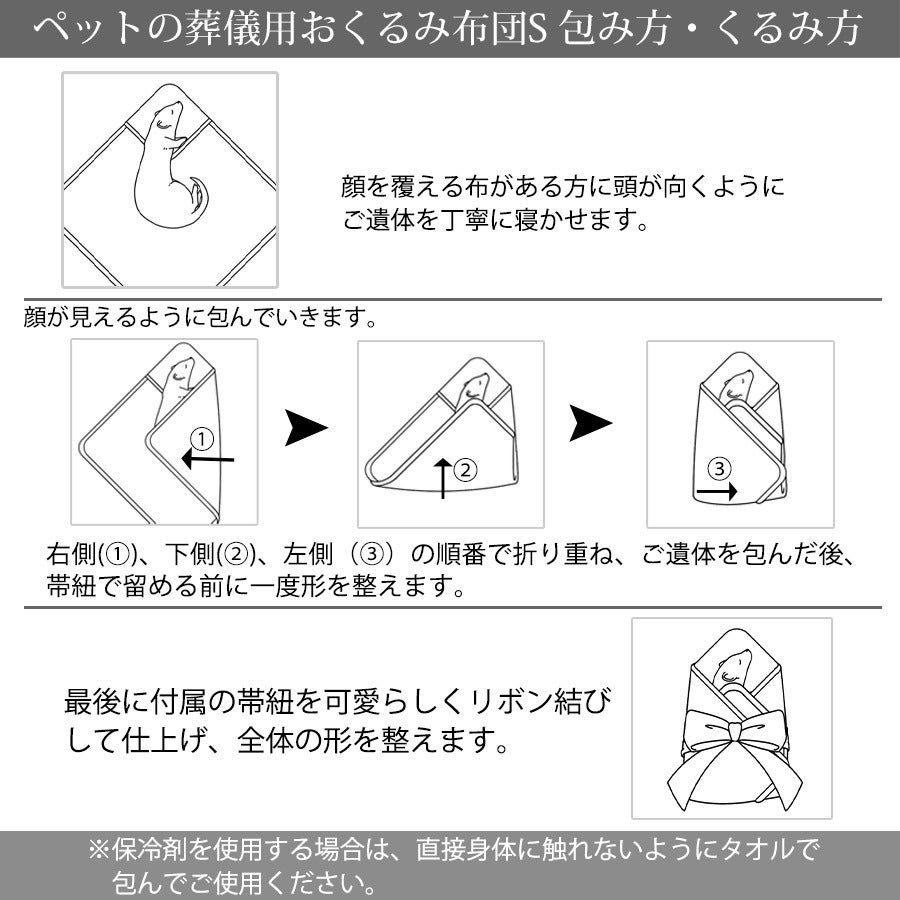 ペットの葬儀用おくるみ布団S 包み方・くるみ方

顔を覆える布がある方に頭が向くようにご遺体を丁寧に寝かせます。

顔が見えるように包んでいきます。

①

②

③

右側(①)、下側(②)、左側（③）の順番で折り重ね、ご遺体を包んだ後、帯紐で留める前に一度形を整えます。

最後に付属の帯紐を可愛らしくリボン結びして仕上げ、全体の形を整えます。

※保冷剤を使用する場合は、直接身体に触れないようにタオルで包んでご使用ください。