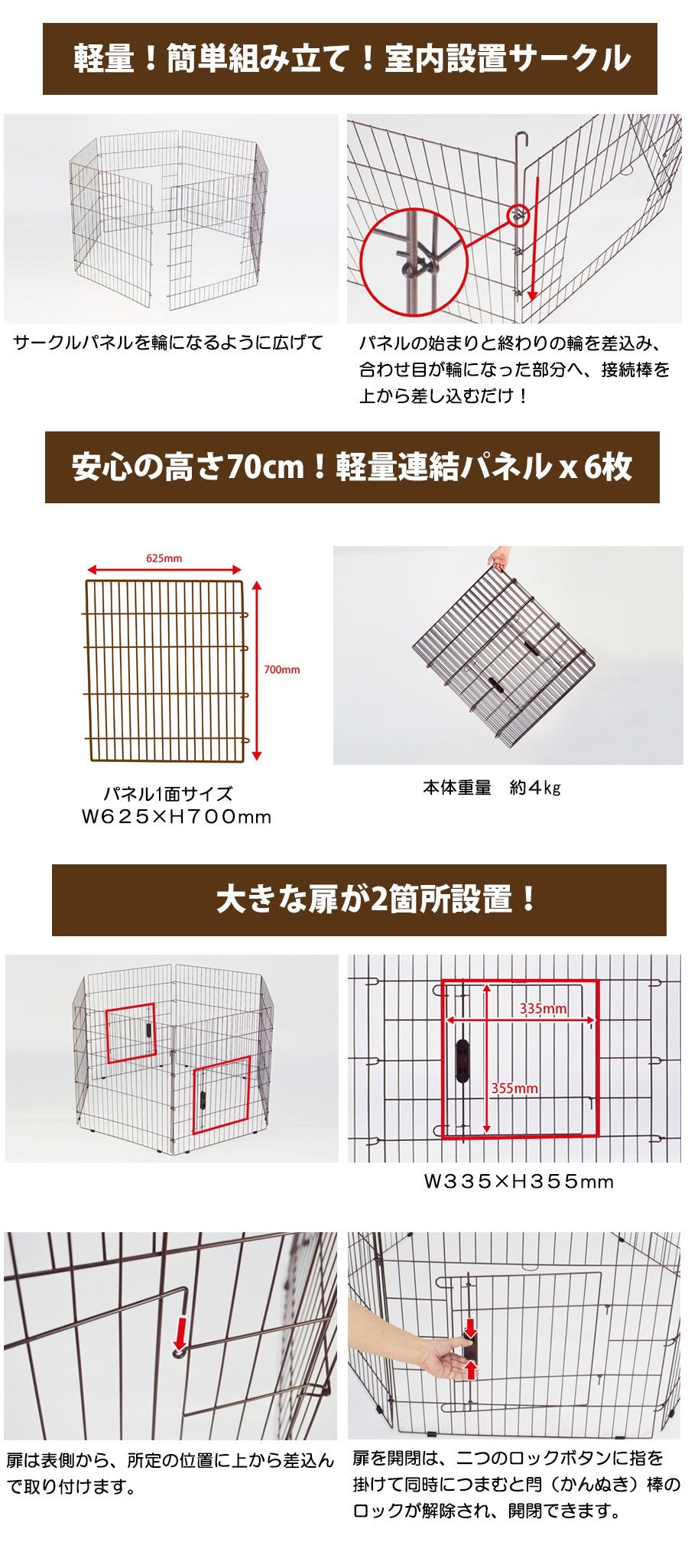 軽量！簡単組み立て！室内設置サークル

サークルパネルを輪になるように広げて

パネルの始まりと終わりの輪を差込み、合わせ目が輪になった部分へ、接続棒を上から差し込むだけ！

安心の高さ70cm！軽量連結パネル x 6枚

625mm

700mm

パネル1面サイズ
W625×H700mm

本体重量　約4kg

大きな扉が2箇所設置！

335mm

355mm

W335×H355mm

扉は表側から、所定の位置に上から差込んで取り付けます。

扉を開閉は、二つのロックボタンに指を掛けて同時につまむと閂（かんぬき）棒のロックが解除され、開閉できます。