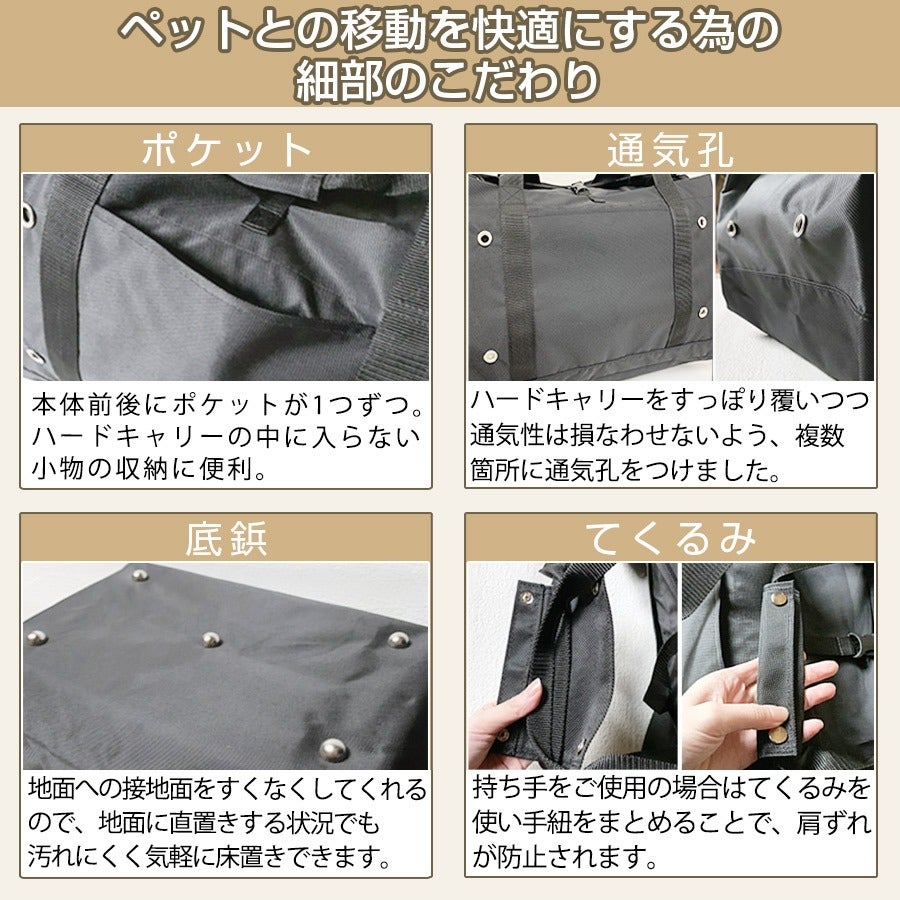 ペットとの移動を快適にする為の細部のこだわり

ポケット

本体前後にポケットが1つずつ。ハードキャリーの中に入らない小物の収納に便利。

通気孔

ハードキャリーをすっぽり覆いつつ通気性は損なわせないよう、複数箇所に通気孔をつけました。

底鋲

地面への接地面をすくなくしてくれるので、地面に直置きする状況でも汚れにくく気軽に床置きできます。

てくるみ

持ち手をご使用の場合はてくるみを使い手紐をまとめることで、肩ずれが防止されます。