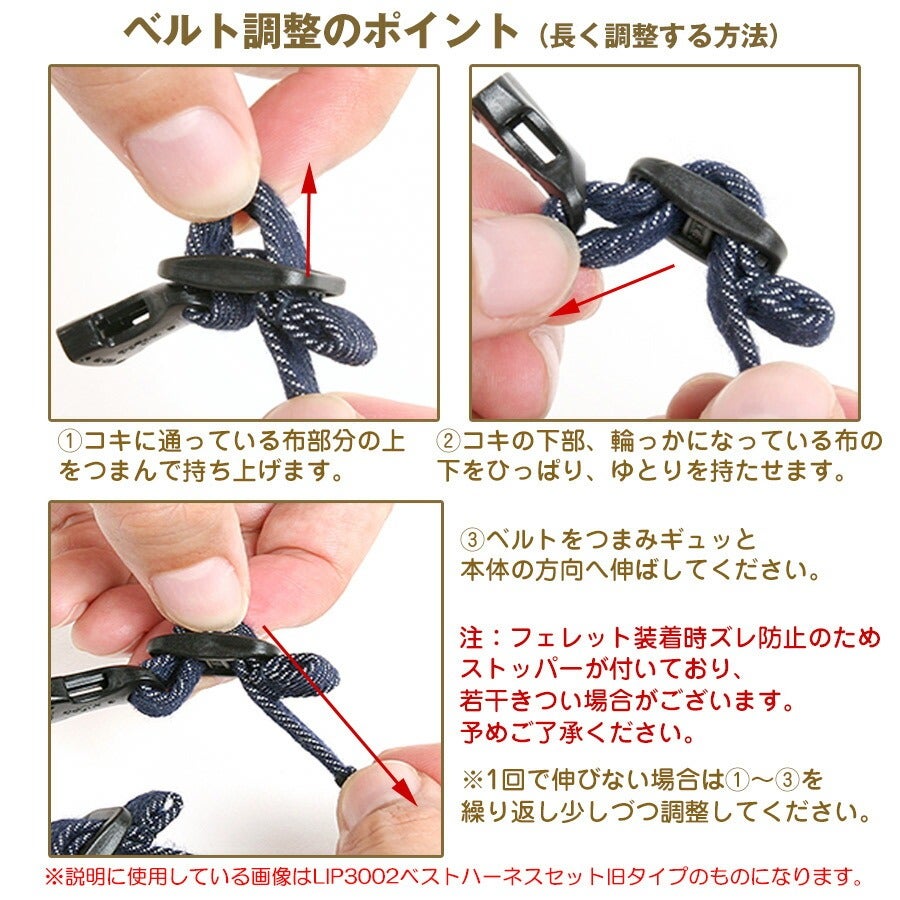 ベルト調整のポイント（長く調整する方法）

①コキに通っている布部分の上をつまんで持ち上げます。

②コキの下部、輪っかになっている布の下をひっぱり、ゆとりを持たせます。

③ベルトをつまみギュッと本体の方向へ伸ばしてください。

注：フェレット装着時ズレ防止のためストッパーが付いており、若干きつい場合がございます。予めご了承ください。

※1回で伸びない場合は①～③を繰り返し少しづつ調整してください。

※説明に使用している画像はLIP3002ベストハーネスセット旧タイプのものになります。