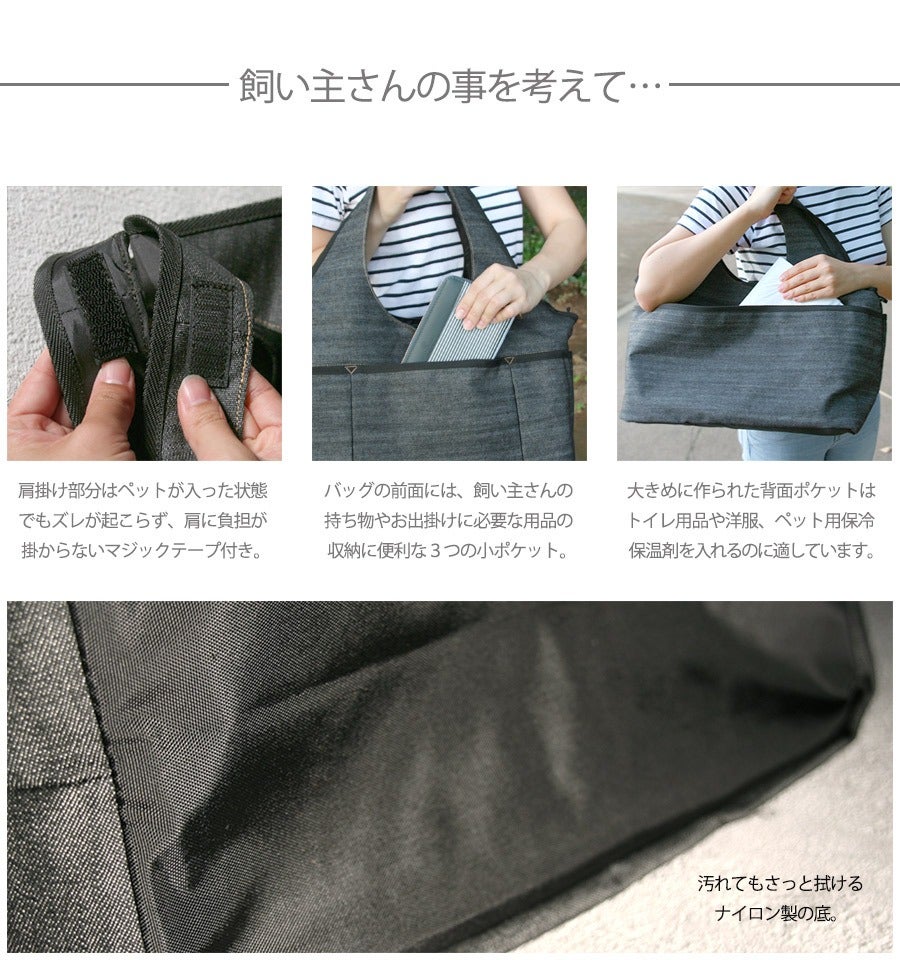 飼い主さんの事を考えて…

肩掛け部分はペットが入った状態でもズレが起こらず、肩に負担が掛からないマジックテープ付き。

バッグの前面には、飼い主さんの持ち物やお出掛けに必要な用品の収納に便利な３つの小ポケット。

大きめに作られた背面ポケットはトイレ用品や洋服、ペット用保冷保温剤を入れるのに適しています。

汚れてもさっと拭けるナイロン製の底。