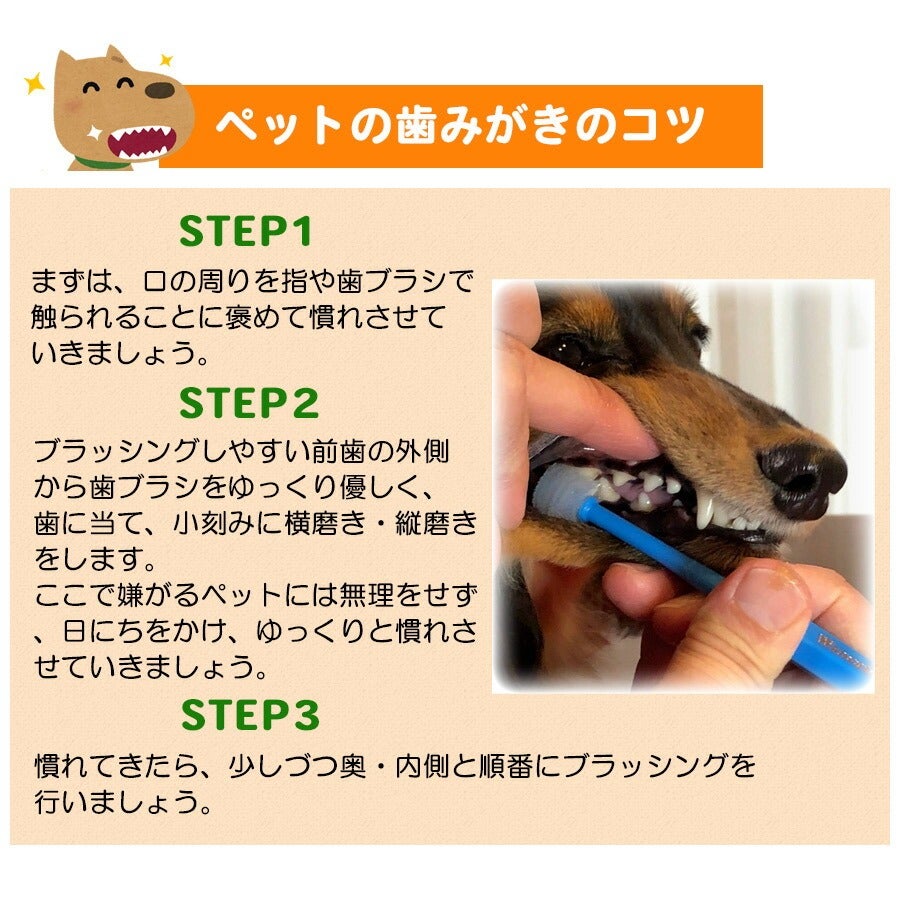 ペットの歯みがきのコツ

STEP1

まずは、口の周りを指や歯ブラシで触られることに褒めて慣れさせていきましょう。

STEP2

ブラッシングしやすい前歯の外側から歯ブラシをゆっくり優しく、歯に当て、小刻みに横磨き・縦磨きをします。
ここで嫌がるペットには無理をせず、日にちをかけ、ゆっくりと慣れさせていきましょう。

STEP3

慣れてきたら、少しづつ奥・内側と順番にブラッシングを行いましょう。