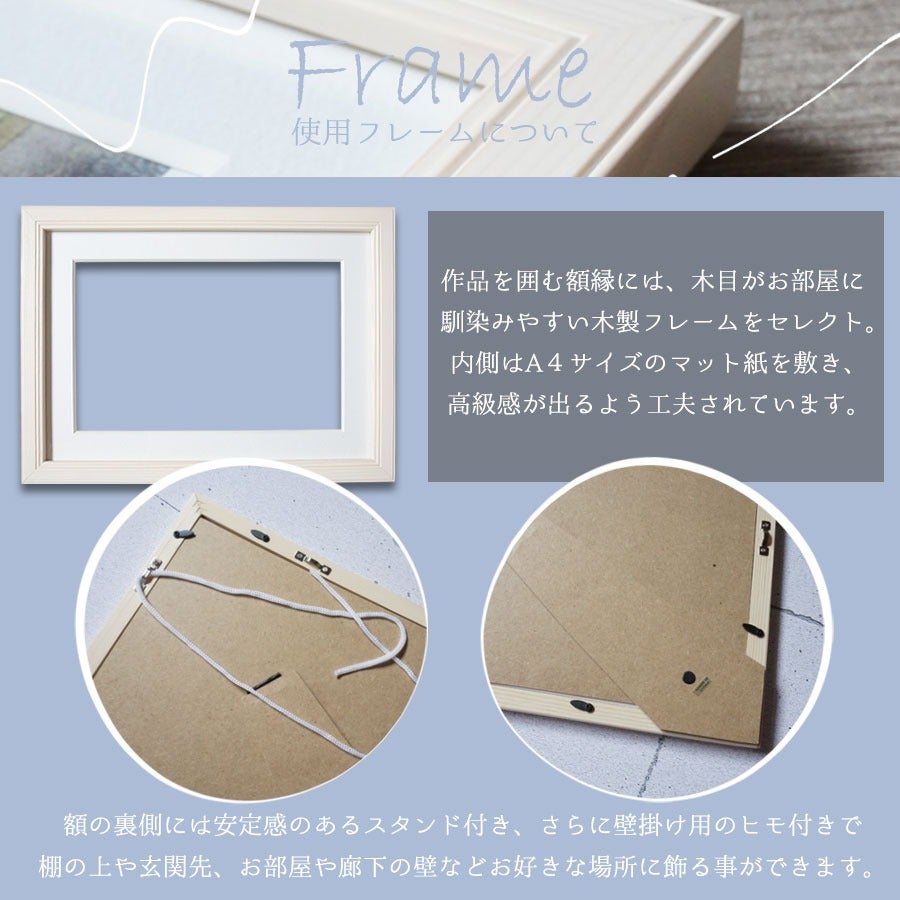 Frame
使用フレームについて

作品を囲む額縁には、木目がお部屋に馴染みやすい木製フレームをセレクト。内側はA４サイズのマット紙を敷き、高級感が出るよう工夫されています。

額の裏側には安定感のあるスタンド付き、さらに壁掛け用のヒモ付きで棚の上や玄関先、お部屋や廊下の壁などお好きな場所に飾る事ができます。