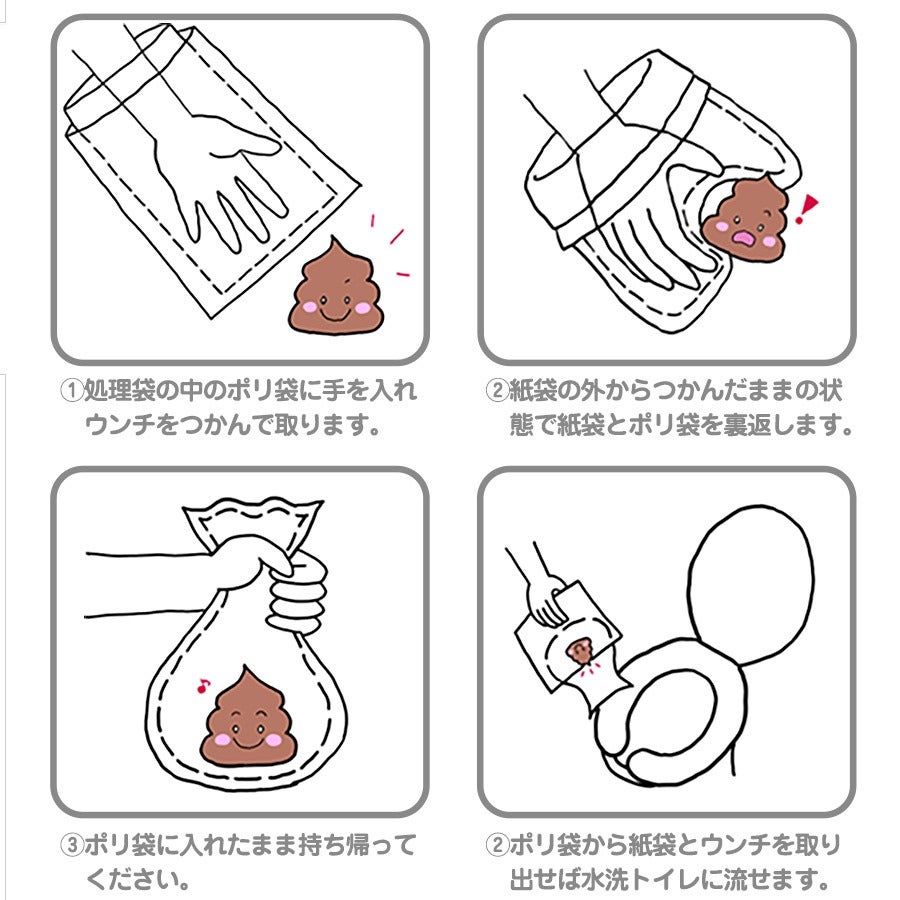 ①処理袋の中のポリ袋に手を入れウンチをつかんで取ります。

②紙袋の外からつかんだままの状態で紙袋とポリ袋を裏返します。

③ポリ袋に入れたまま持ち帰ってください。

②ポリ袋から紙袋とウンチを取り出せば水洗トイレに流せます。