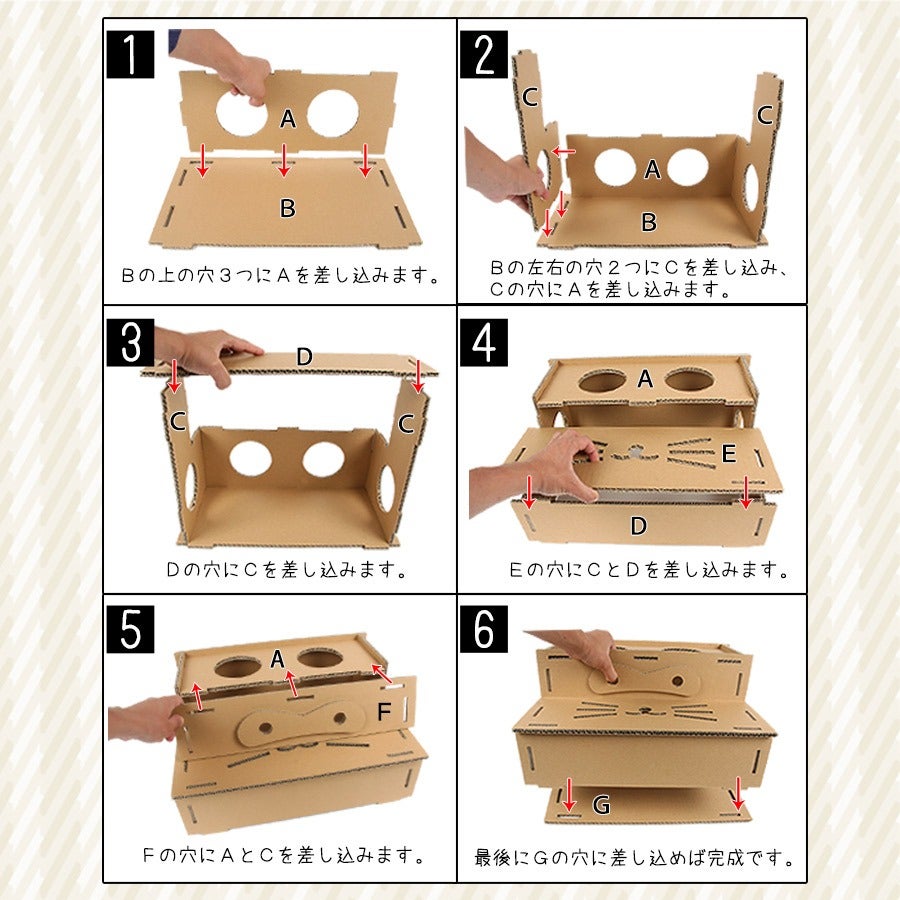 1
A
B
Bの上の穴３つにＡを差し込みます。

2
C
C
A
B
Ｂの左右の穴２つにＣを差し込み、Ｃの穴にＡを差し込みます。

3
D
C
C
Ｄの穴にＣを差し込みます。

4
A
E
D
Ｅの穴にＣとＤを差し込みます。

5
A
F
Ｆの穴にＡとＣを差し込みます。

6
G
最後にＧの穴に差し込めば完成です。