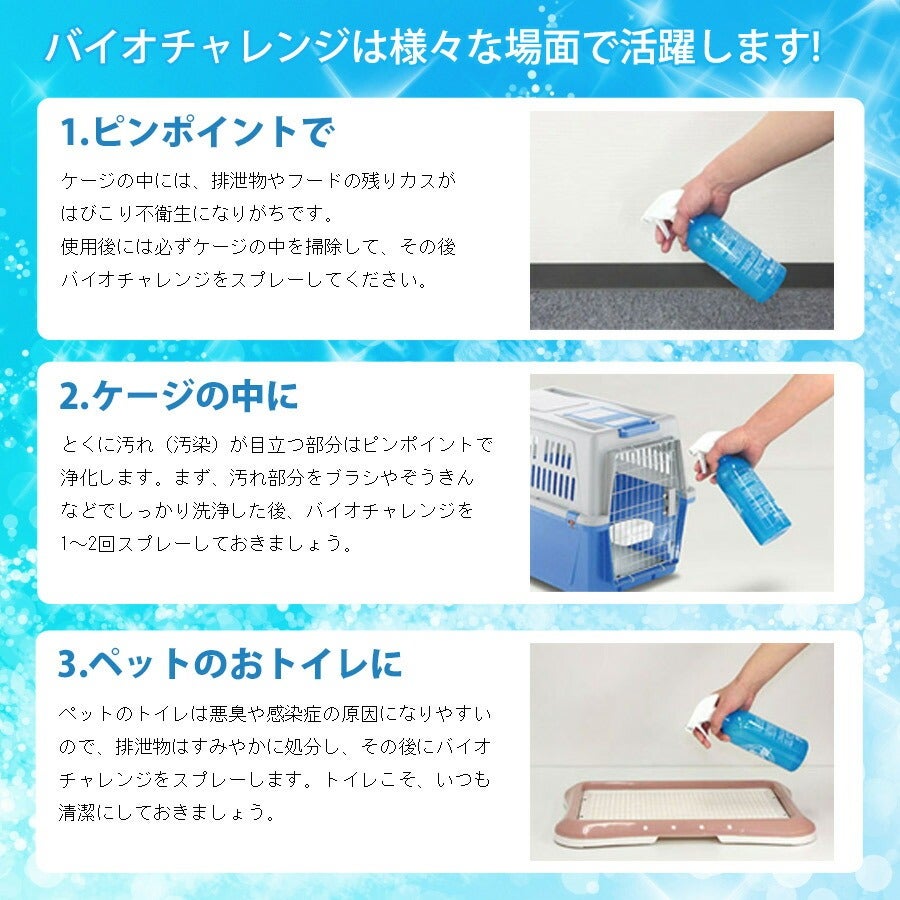 バイオチャレンジは様々な場面で活躍します!

1.ピンポイントで

ケージの中には、排泄物やフードの残りカスがはびこり不衛生になりがちです。
使用後には必ずケージの中を掃除して、その後バイオチャレンジをスプレーしてください。

2.ケージの中に

とくに汚れ（汚染）が目立つ部分はピンポイントで浄化します。まず、汚れ部分をブラシやぞうきんなどでしっかり洗浄した後、バイオチャレンジを1〜2回スプレーしておきましょう。

3.ペットのおトイレに

ペットのトイレは悪臭や感染症の原因になりやすいので、排泄物はすみやかに処分し、その後にバイオチャレンジをスプレーします。トイレこそ、いつも清潔にしておきましょう。